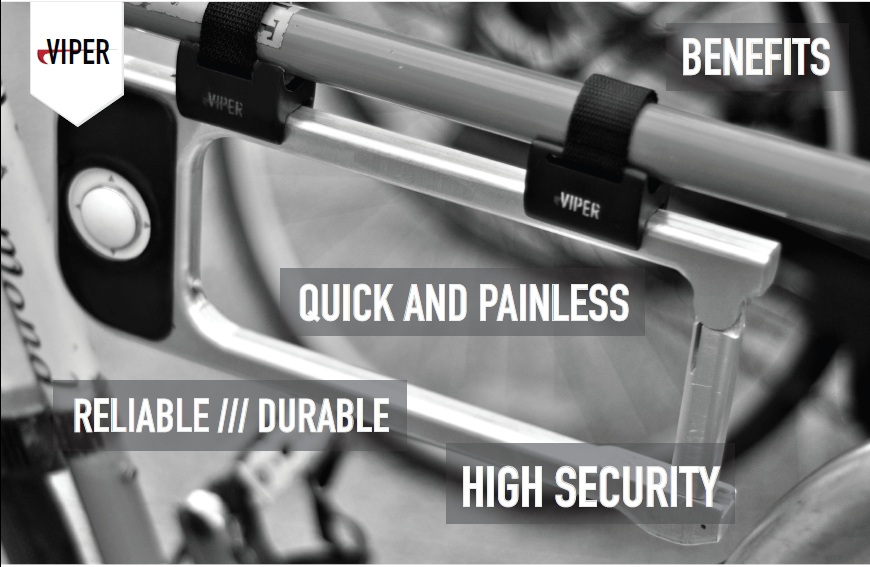 VIPER

BENEFITS

VIPER

VIPER

QUICK AND PAINLESS

RELIABLE /// DURABLE

HIGH SECURITY